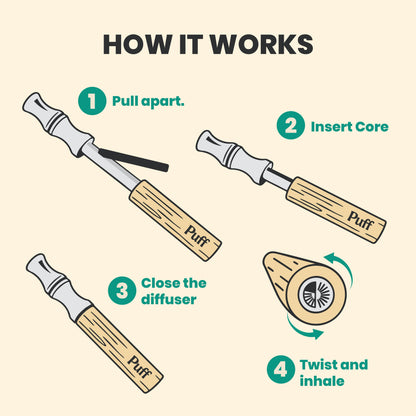 HOW IT WORKS

1 Pull apart.

Puff

2 Insert Core

Puff

3 Close the diffuser

Puff

4 Twist and inhale